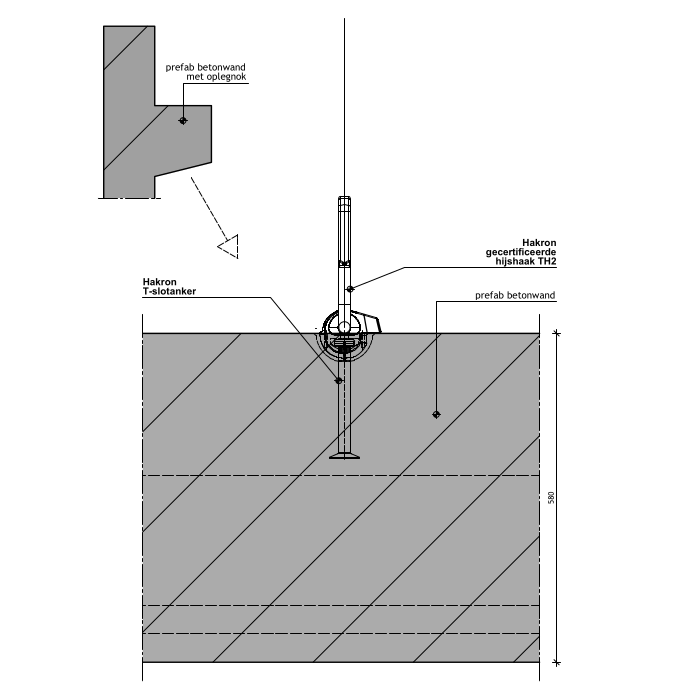 prefab betonwand
met oplegnok

Hakron
gecertificeerde
hijshaak TH2

Hakron
T-slotanker

prefab betonwand

580